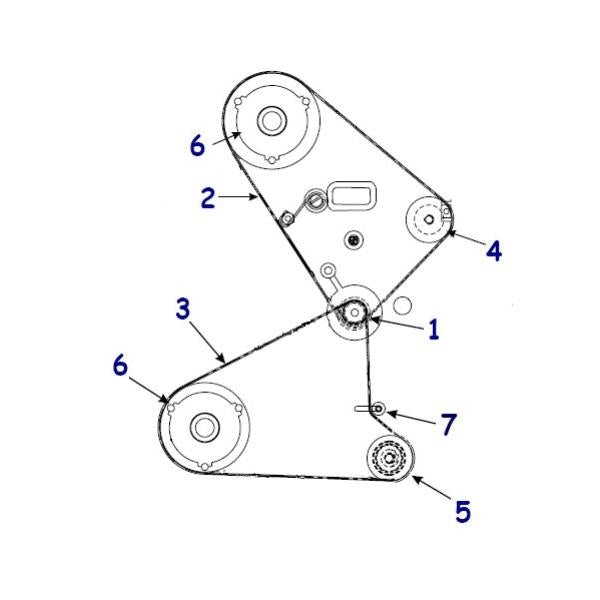 6
2
4
3
1
6
7
5