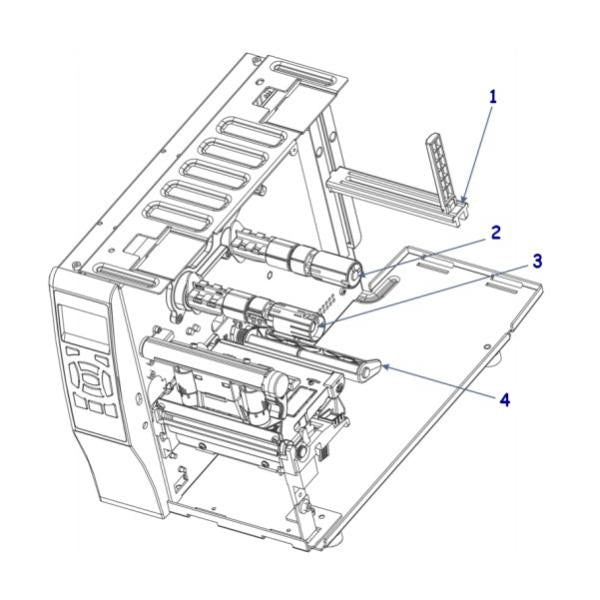 1
2
3
4