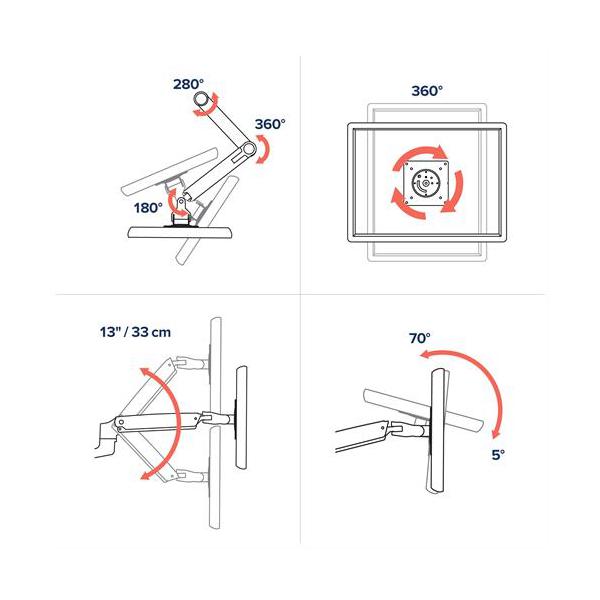 280°
360°
180°

360°

13" / 33 cm

70°
5°