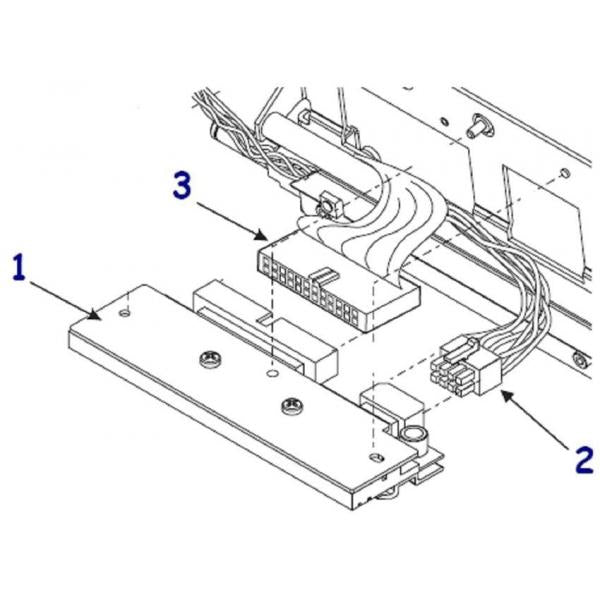 3

1

2